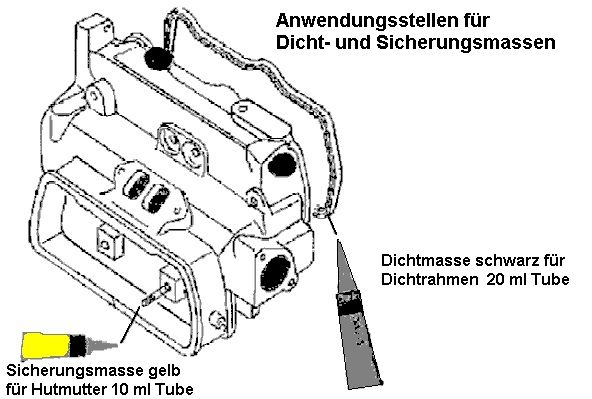 Anwendungsstellen für Dicht- und Sicherungsmassen

Dichtmasse schwarz für Dichtrahmen 20 ml Tube

Sicherungsmasse gelb für Hutmutter 10 ml Tube